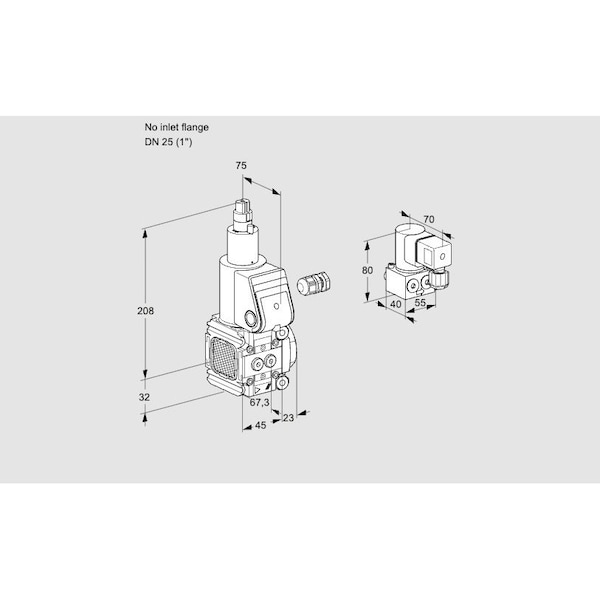 No inlet flange
DN 25 (1")

75

208

32

67,3

45

23

70

80

40

55