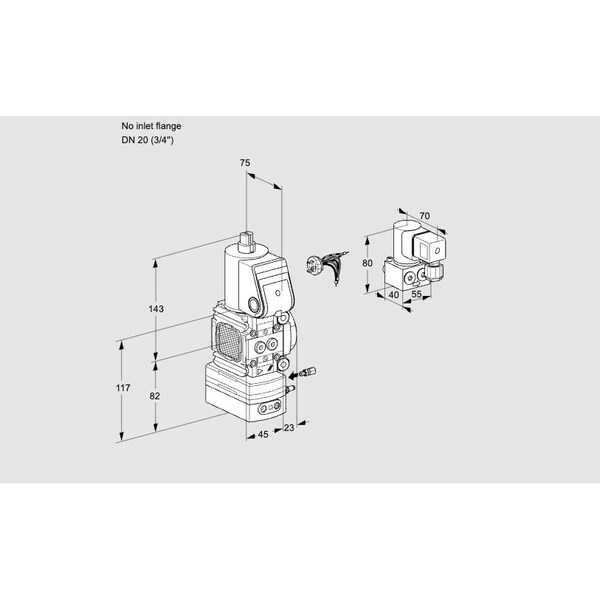 No inlet flange
DN 20 (3/4")

75
143
117
82
45
23
70
80
40
55