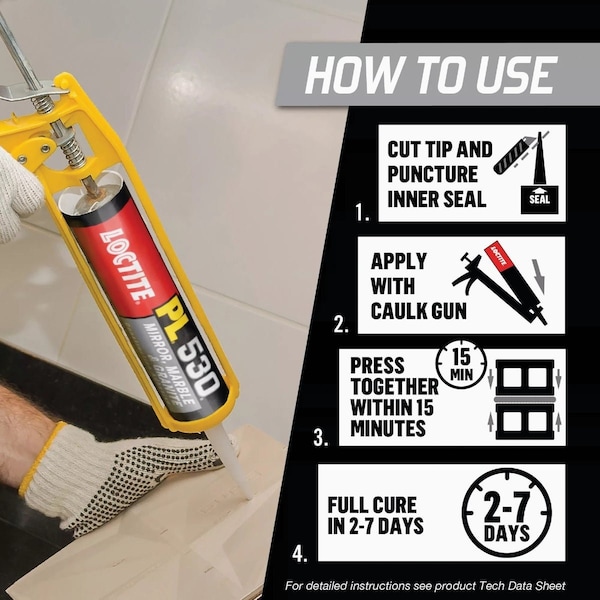 LOCTITE
PL 530
MIRROR, MARBLE & GRANITE

HOW TO USE

1. CUT TIP AND PUNCTURE INNER SEAL
SEAL

2. APPLY WITH CAULK GUN
LOCTITE

3. PRESS TOGETHER WITHIN 15 MINUTES
15 MIN

4. FULL CURE IN 2-7 DAYS
2-7 DAYS

For detailed instructions see product Tech Data Sheet