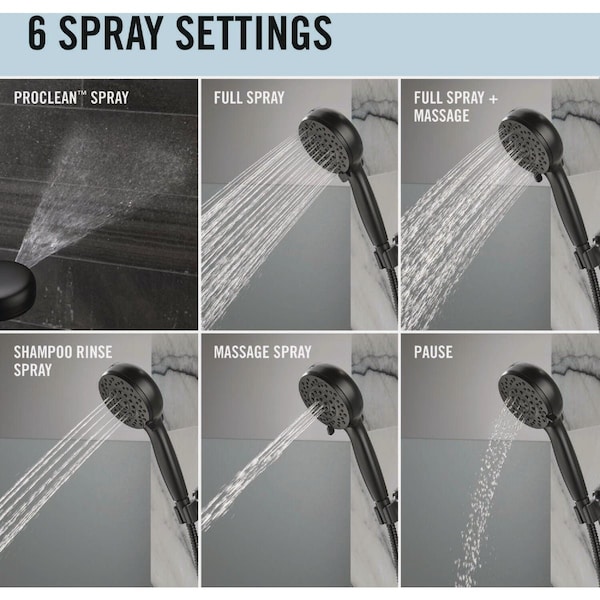 6 SPRAY SETTINGS

PROCLEAN™ SPRAY

FULL SPRAY

FULL SPRAY + MASSAGE

SHAMPOO RINSE SPRAY

MASSAGE SPRAY

PAUSE