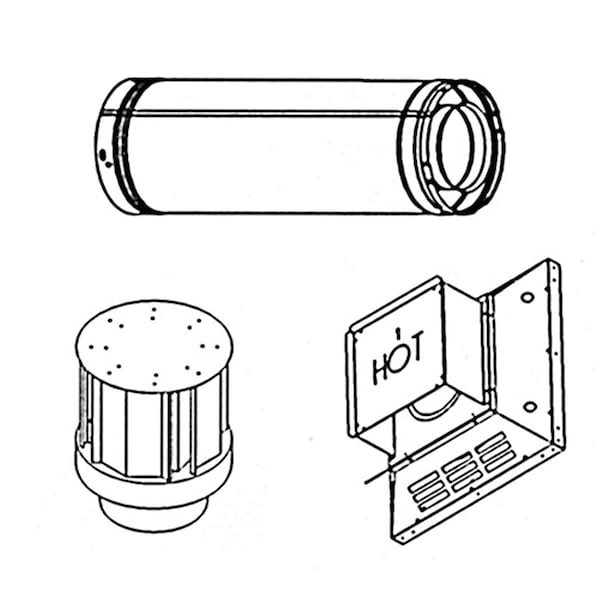 HOT