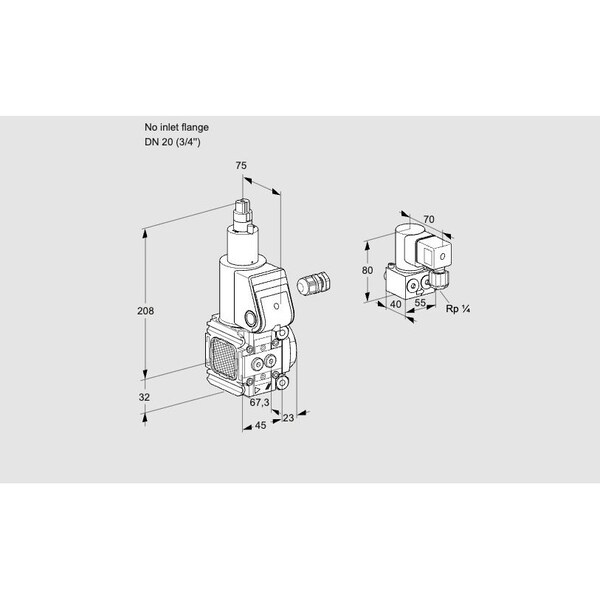 No inlet flange
DN 20 (3/4")

75

208

32

67,3

45

23

70

80

40

55

Rp ¼