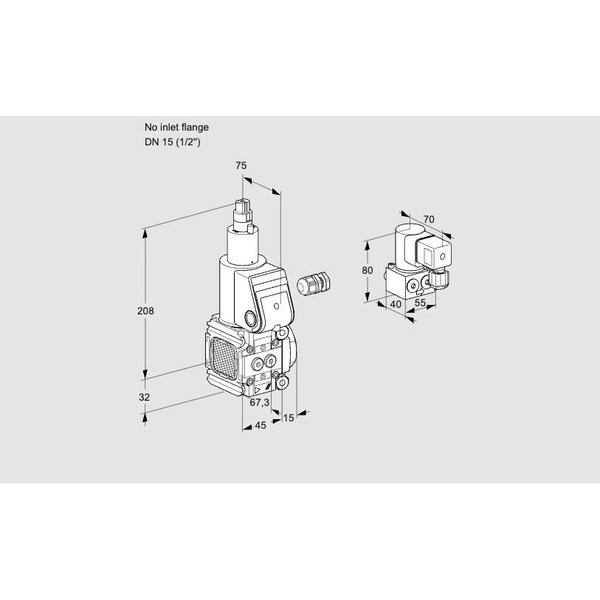 No inlet flange
DN 15 (1/2")

75

208

32

67,3

45

15

70

80

40

55