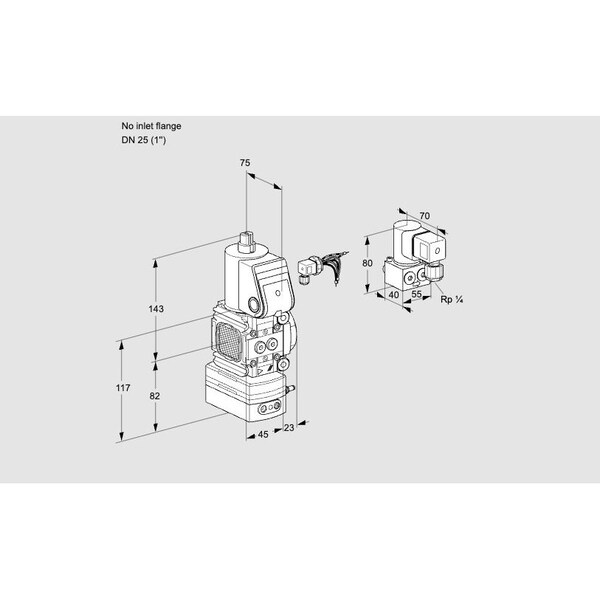 No inlet flange
DN 25 (1")

75
143
117
82
45
23
70
80
40
55
Rp ¼