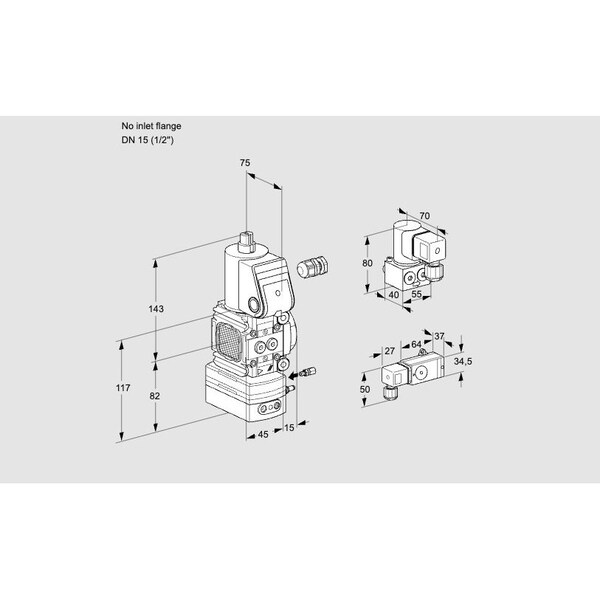 No inlet flange
DN 15 (1/2")

75
143
117
82
45
15

70
80
40
55

27
64
37
34,5
50