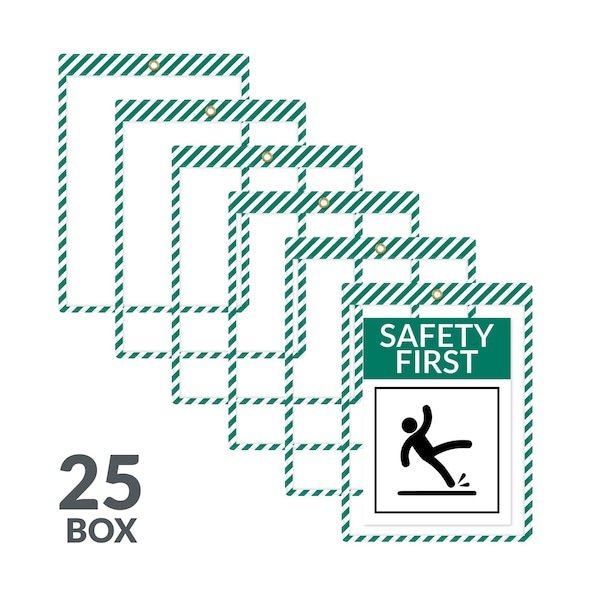 SAFETY FIRST

25
BOX