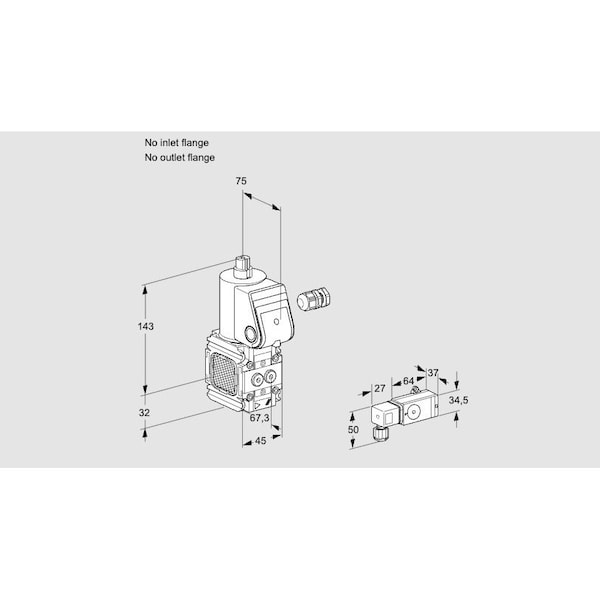 No inlet flange
No outlet flange

75

143

32

67,3

45

27

64

37

34,5

50