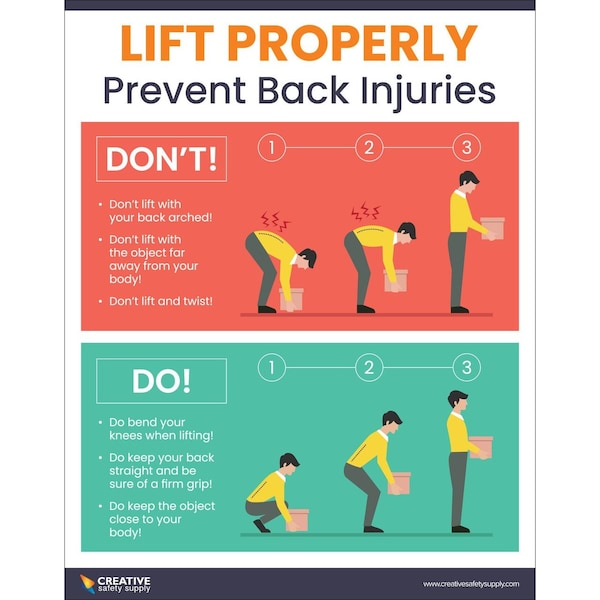 LIFT PROPERLY
Prevent Back Injuries

DON'T!

1 2 3

• Don't lift with your back arched!
• Don't lift with the object far away from your body!
• Don't lift and twist!

DO!

1 2 3

• Do bend your knees when lifting!
• Do keep your back straight and be sure of a firm grip!
• Do keep the object close to your body!

CREATIVE safety supply

www.creativesafetysupply.com