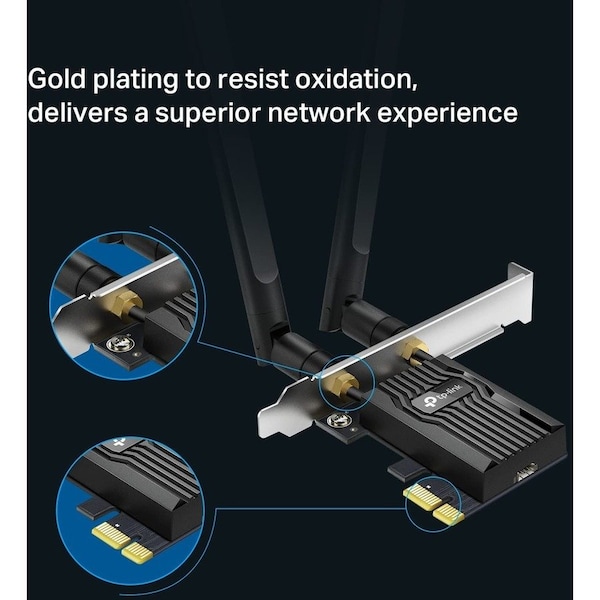 Gold plating to resist oxidation, delivers a superior network experience

tp-link