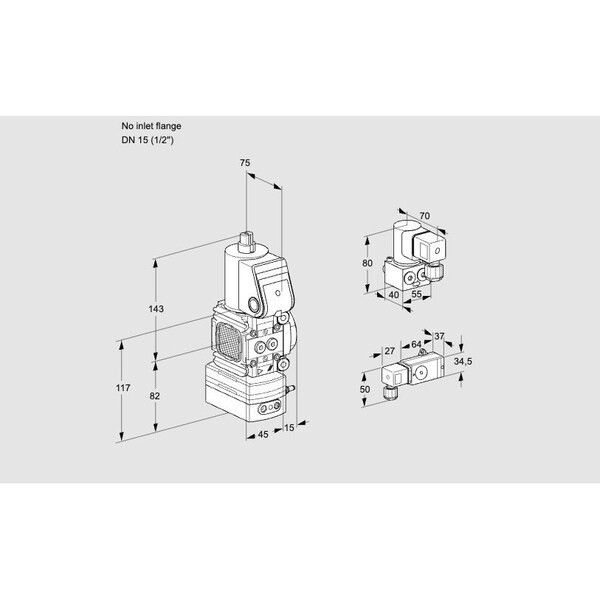 No inlet flange
DN 15 (1/2")

75

143

117

82

45

15

70

80

40

55

27

64

37

34,5

50