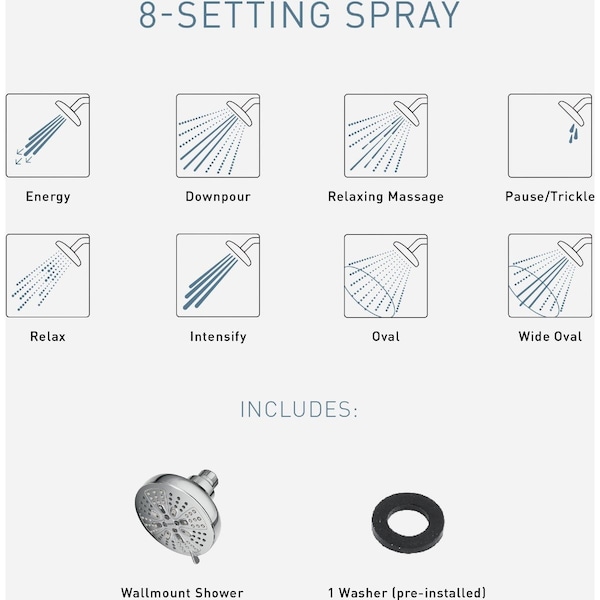 8-SETTING SPRAY

Energy

Downpour

Relaxing Massage

Pause/Trickle

Relax

Intensify

Oval

Wide Oval

INCLUDES:

Wallmount Shower

1 Washer (pre-installed)