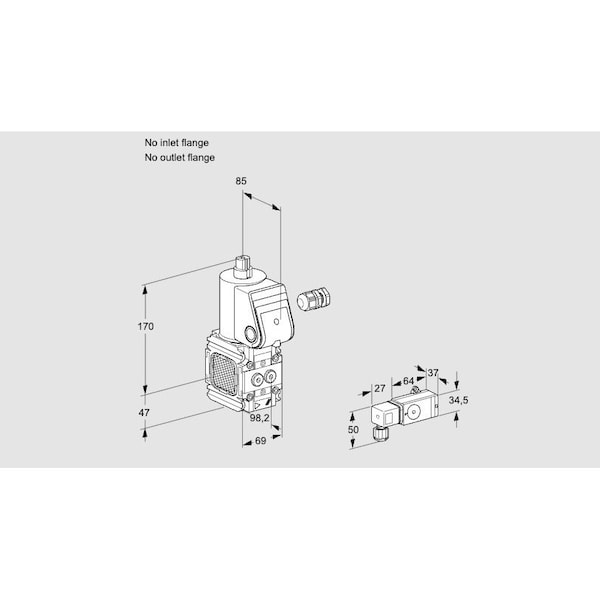 No inlet flange
No outlet flange

85

170

47

98,2

69

27

64

37

34,5

50