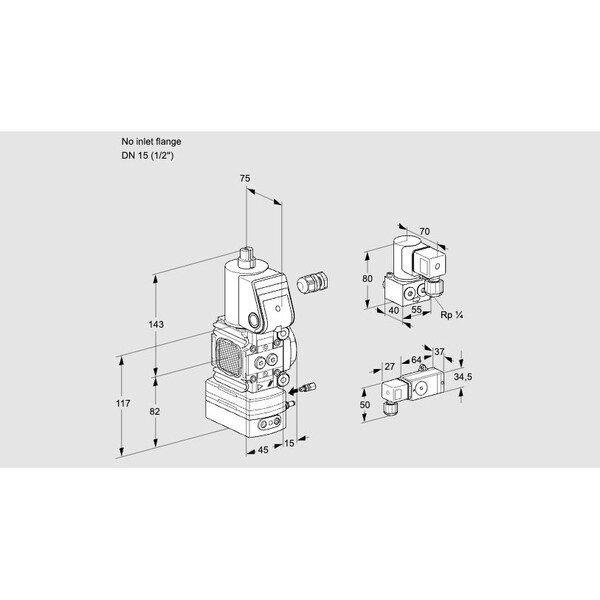 No inlet flange
DN 15 (1/2")

75

143

117

82

45

15

70

80

40

55

Rp ¼

27

64

37

34,5

50