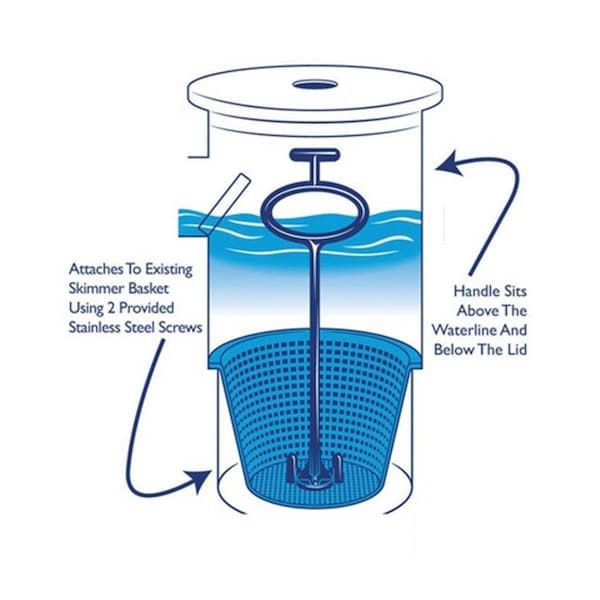 Attaches To Existing Skimmer Basket Using 2 Provided Stainless Steel Screws

Handle Sits Above The Waterline And Below The Lid