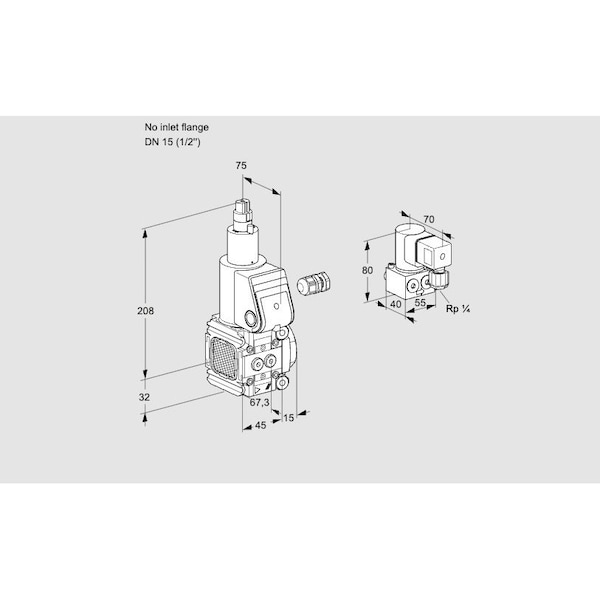 No inlet flange
DN 15 (1/2")

75
208
32
67,3
45
15

70
80
40
55
Rp ¼