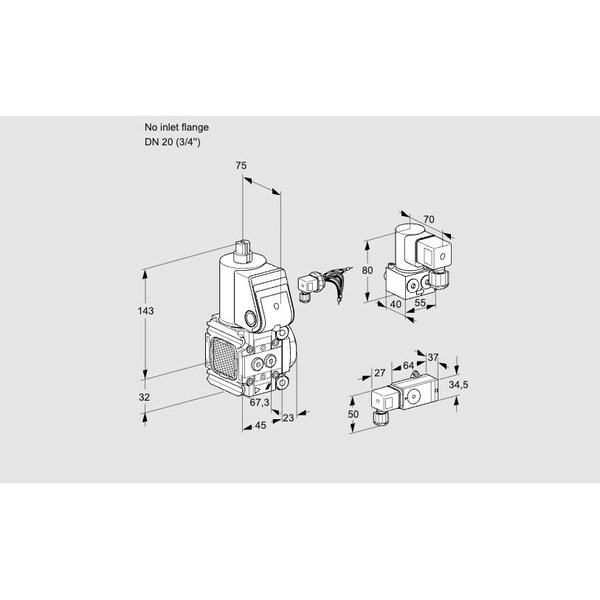 No inlet flange
DN 20 (3/4")

75
143
32
67,3
45
23

70
80
40
55

27
64
37
34,5
50