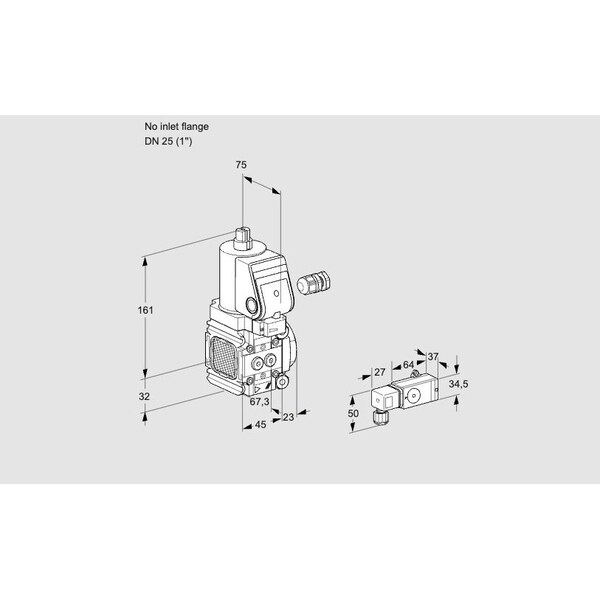 No inlet flange
DN 25 (1")

75

161

32

67,3

45

23

27

64

37

34,5

50