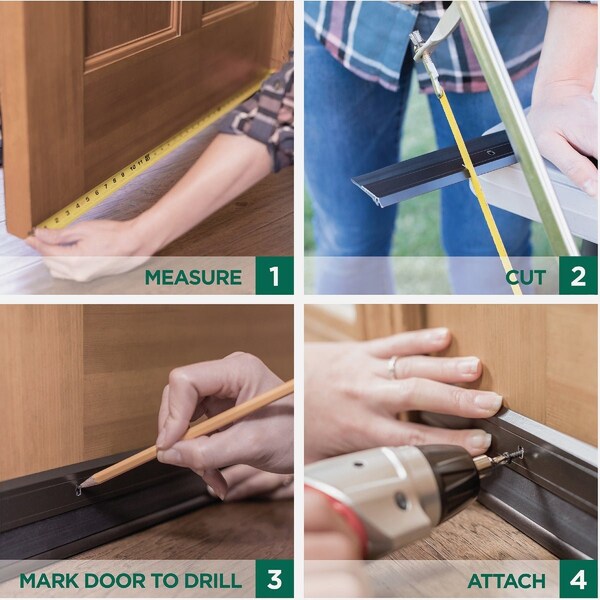 MEASURE 1

CUT 2

MARK DOOR TO DRILL 3

ATTACH 4