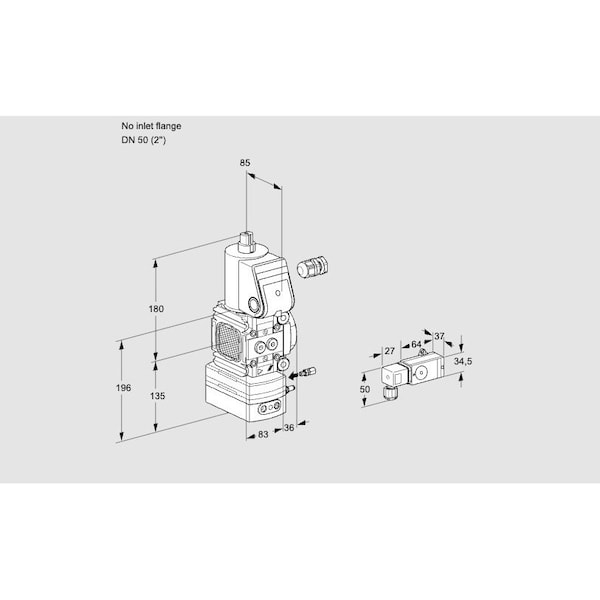 No inlet flange
DN 50 (2")

85

180

196

135

83

36

27

64

37

34,5

50