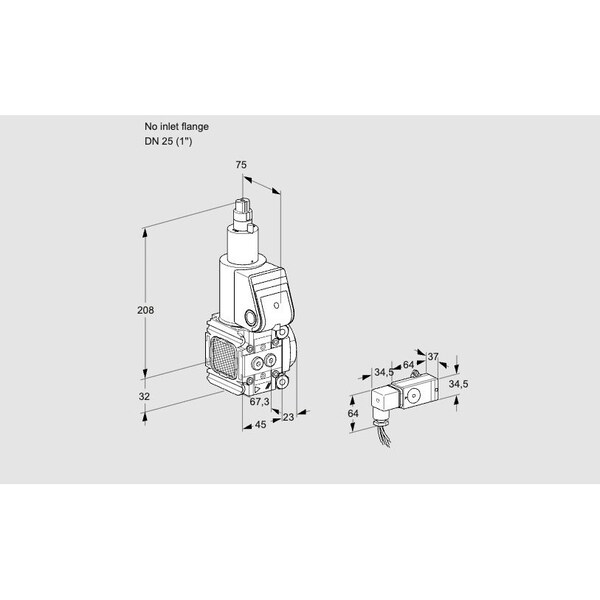 No inlet flange
DN 25 (1")

75

208

32

67,3

45

23

34,5

64

37

34,5

64