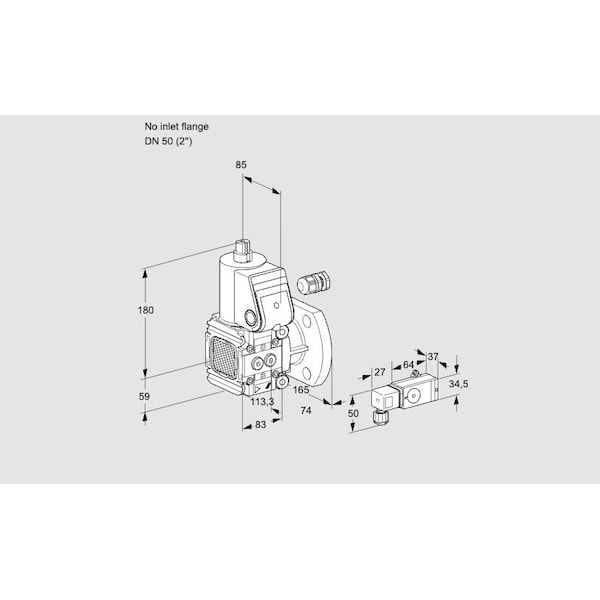 No inlet flange
DN 50 (2")

85

180

59

113,3

83

165

74

27

64

37

34,5

50