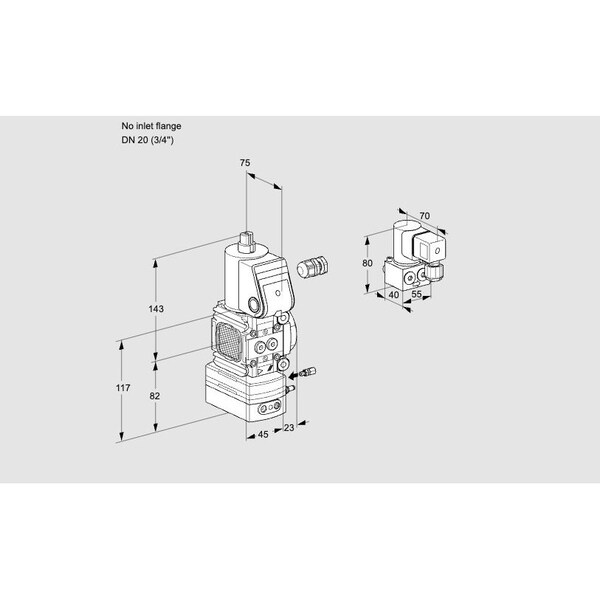 No inlet flange
DN 20 (3/4")

75

143

117

82

45

23

70

80

40

55