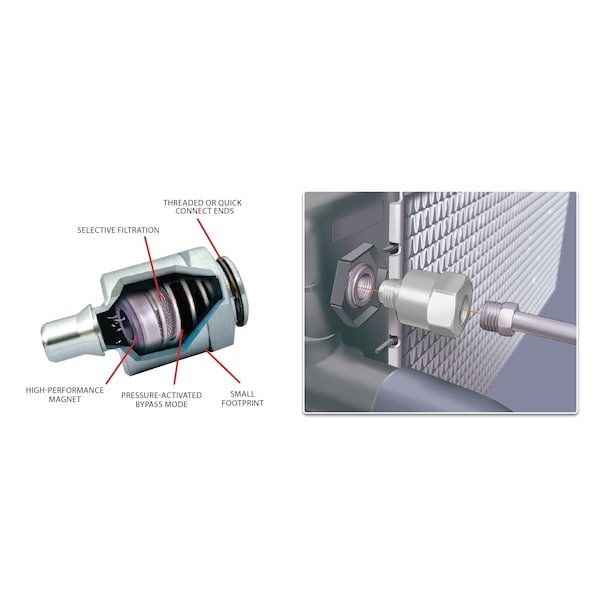 THREADED OR QUICK CONNECT ENDS

SELECTIVE FILTRATION

HIGH-PERFORMANCE MAGNET

PRESSURE-ACTIVATED BYPASS MODE

SMALL FOOTPRINT