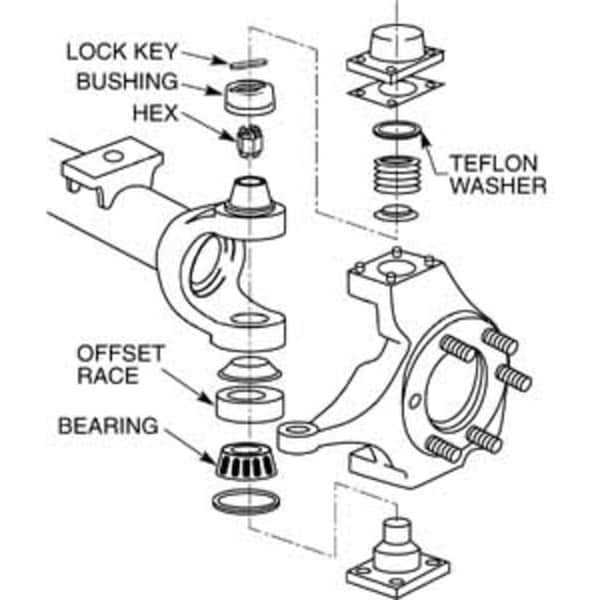 LOCK KEY
BUSHING
HEX
TEFLON WASHER
OFFSET RACE
BEARING