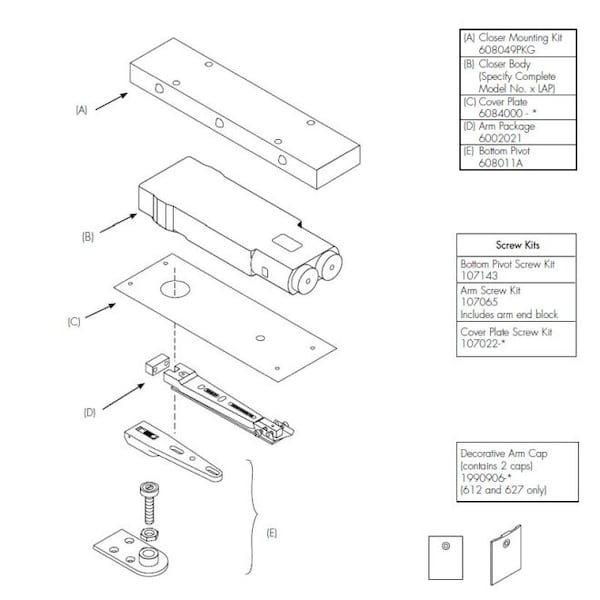 (A)

(B)

(C)

(D)

(E)

| (A) Closer Mounting Kit 608049PKG |
|---|
| (B) Closer Body (Specify Complete Model No. x LAP) |
| (C) Cover Plate 6084000 - * |
| (D) Arm Package 6002021 |
| (E) Bottom Pivot 608011A |

| Screw Kits |
|---|
| Bottom Pivot Screw Kit 107143 |
| Arm Screw Kit 107065 Includes arm end block |
| Cover Plate Screw Kit 107022-* |

Decorative Arm Cap (contains 2 caps) 1990906-* (612 and 627 only)