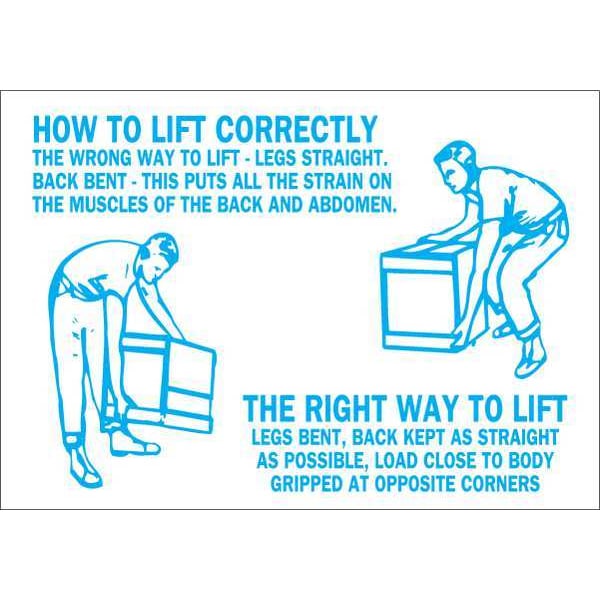 HOW TO LIFT CORRECTLY
THE WRONG WAY TO LIFT - LEGS STRAIGHT. BACK BENT - THIS PUTS ALL THE STRAIN ON THE MUSCLES OF THE BACK AND ABDOMEN.

THE RIGHT WAY TO LIFT
LEGS BENT, BACK KEPT AS STRAIGHT AS POSSIBLE, LOAD CLOSE TO BODY GRIPPED AT OPPOSITE CORNERS