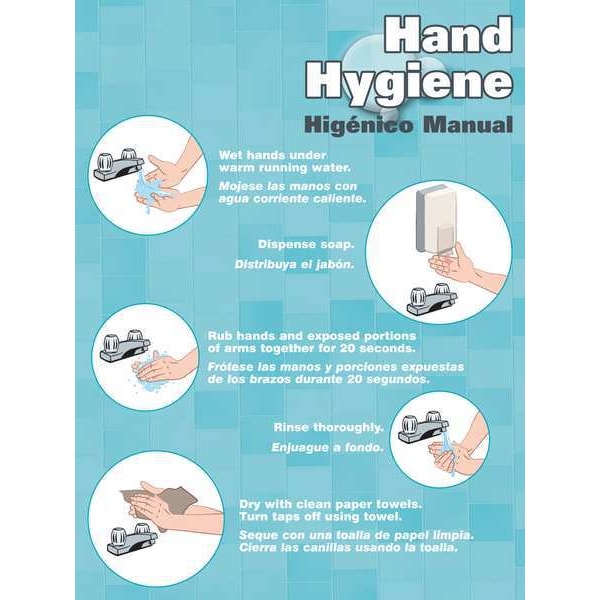 Hand Hygiene
Higénico Manual

Wet hands under warm running water.
Mojese las manos con agua corriente caliente.

Dispense soap.
Distribuya el jabón.

Rub hands and exposed portions of arms together for 20 seconds.
Frótese las manos y porciones expuestas de los brazos durante 20 segundos.

Rinse thoroughly.
Enjuague a fondo.

Dry with clean paper towels. Turn taps off using towel.
Seque con una toalla de papel limpia. Cierra las canillas usando la toalla.