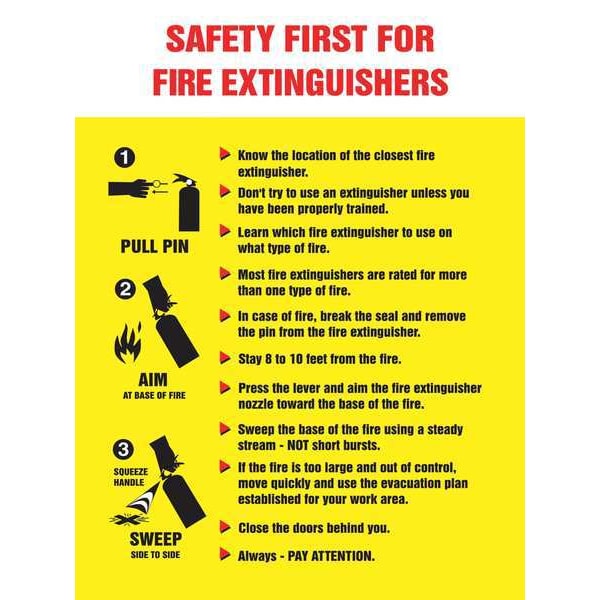 SAFETY FIRST FOR FIRE EXTINGUISHERS

1

PULL PIN

2

AIM
AT BASE OF FIRE

3

SQUEEZE HANDLE

SWEEP
SIDE TO SIDE

Know the location of the closest fire extinguisher.

Don't try to use an extinguisher unless you have been properly trained.

Learn which fire extinguisher to use on what type of fire.

Most fire extinguishers are rated for more than one type of fire.

In case of fire, break the seal and remove the pin from the fire extinguisher.

Stay 8 to 10 feet from the fire.

Press the lever and aim the fire extinguisher nozzle toward the base of the fire.

Sweep the base of the fire using a steady stream - NOT short bursts.

If the fire is too large and out of control, move quickly and use the evacuation plan established for your work area.

Close the doors behind you.

Always - PAY ATTENTION.