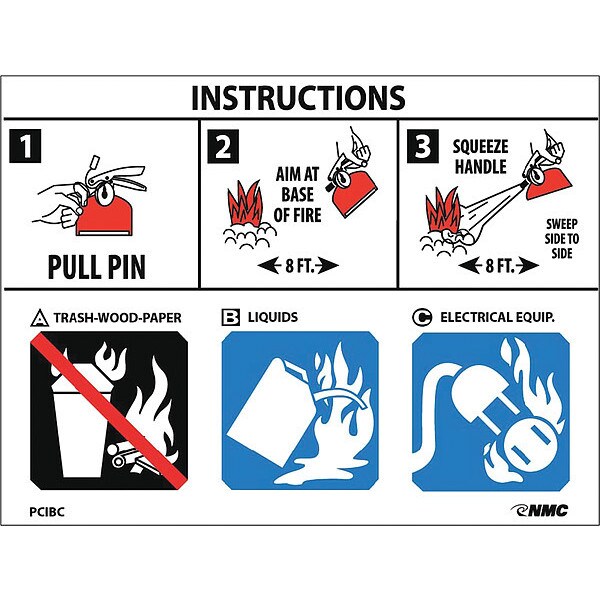 INSTRUCTIONS

1

PULL PIN

2

AIM AT BASE OF FIRE

8 FT.

3

SQUEEZE HANDLE

SWEEP SIDE TO SIDE

8 FT.

A TRASH-WOOD-PAPER

B LIQUIDS

C ELECTRICAL EQUIP.

PCIBC

NMC