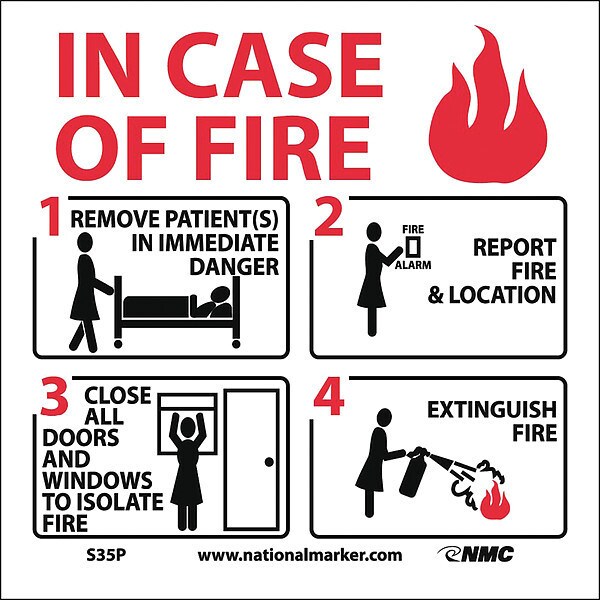 IN CASE OF FIRE

1 REMOVE PATIENT(S) IN IMMEDIATE DANGER

2 FIRE ALARM

REPORT FIRE & LOCATION

3 CLOSE ALL DOORS AND WINDOWS TO ISOLATE FIRE

4 EXTINGUISH FIRE

S35P www.nationalmarker.com NMC