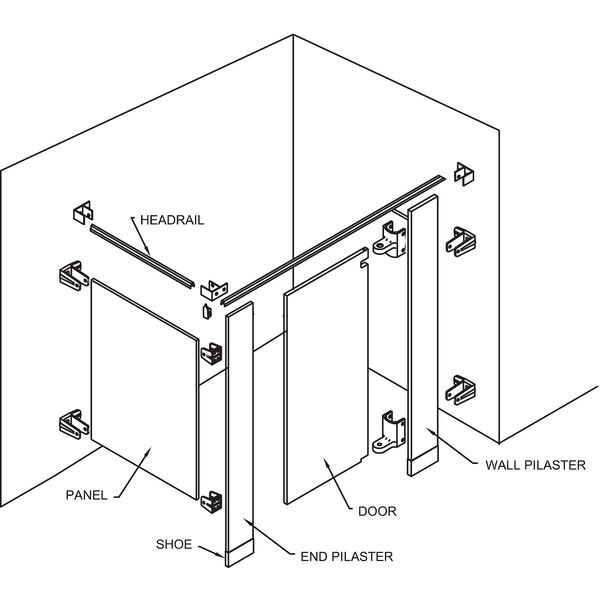 HEADRAIL

WALL PILASTER

PANEL

DOOR

SHOE

END PILASTER