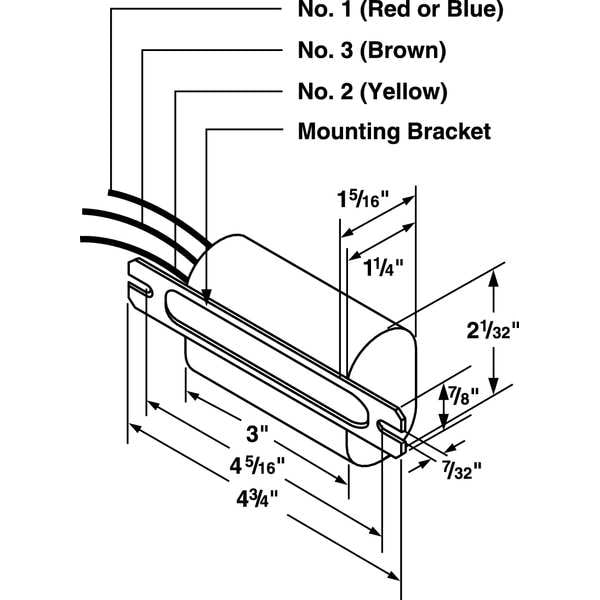 No. 1 (Red or Blue)

No. 3 (Brown)

No. 2 (Yellow)

Mounting Bracket

$1\frac{5}{16}$"

$1\frac{1}{4}$"

$2\frac{1}{32}$"

$\frac{7}{8}$"

$\frac{7}{32}$"

3"

$4\frac{5}{16}$"

$4\frac{3}{4}$"