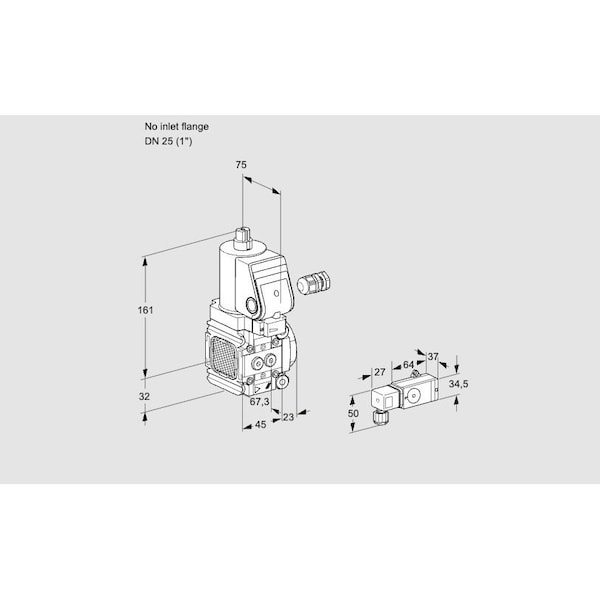 No inlet flange
DN 25 (1")

75

161

32

67,3

45

23

27

64

37

34,5

50