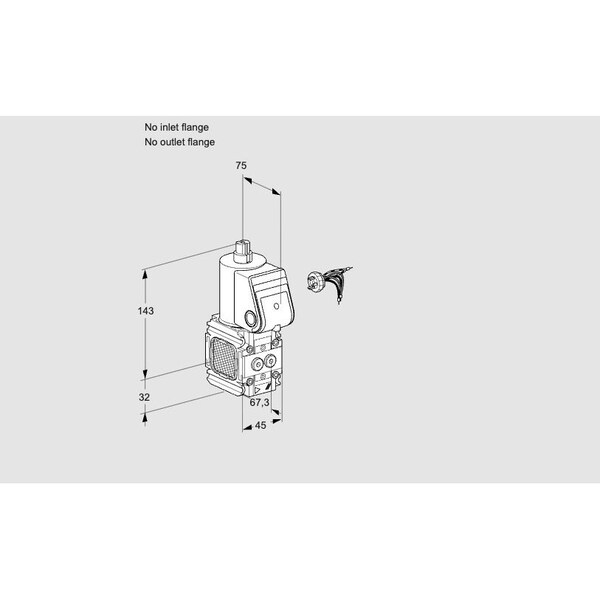 No inlet flange
No outlet flange

75

143

32

67,3

45