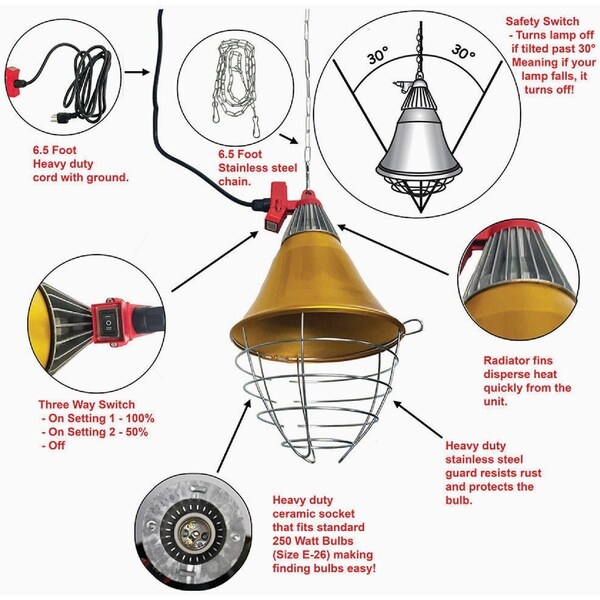 6.5 Foot
Heavy duty
cord with ground.

6.5 Foot
Stainless steel
chain.

30°

30°

Safety Switch
- Turns lamp off if tilted past 30°
Meaning if your lamp falls, it turns off!

I O II

Three Way Switch
- On Setting 1 - 100%
- On Setting 2 - 50%
- Off

Radiator fins disperse heat quickly from the unit.

Heavy duty stainless steel guard resists rust and protects the bulb.

Heavy duty ceramic socket that fits standard 250 Watt Bulbs (Size E-26) making finding bulbs easy!