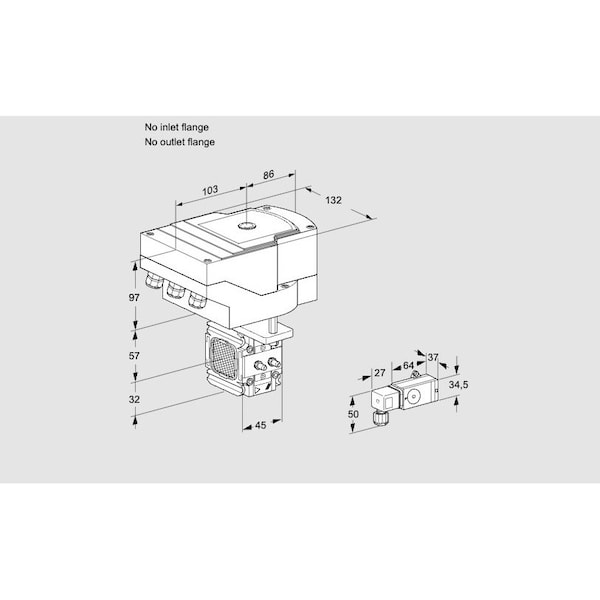 No inlet flange
No outlet flange

103
86
132
97
57
32
45
27
64
37
34,5
50