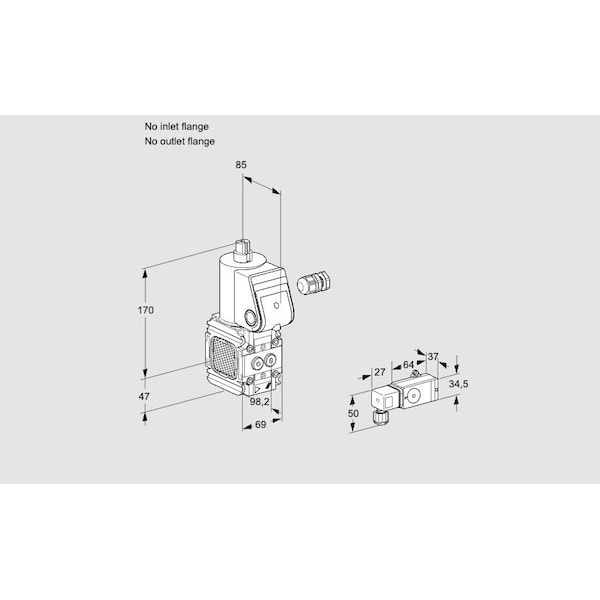 No inlet flange
No outlet flange

85

170

47

98,2

69

27

64

37

34,5

50