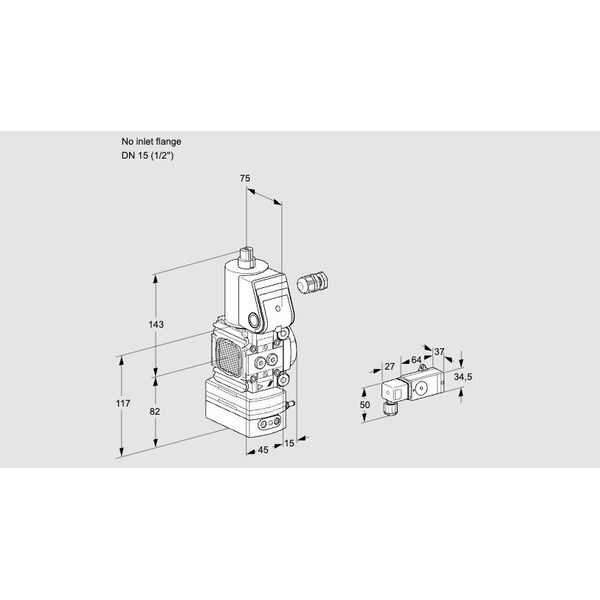 No inlet flange
DN 15 (1/2")

75

143

117

82

45

15

27

64

37

34,5

50