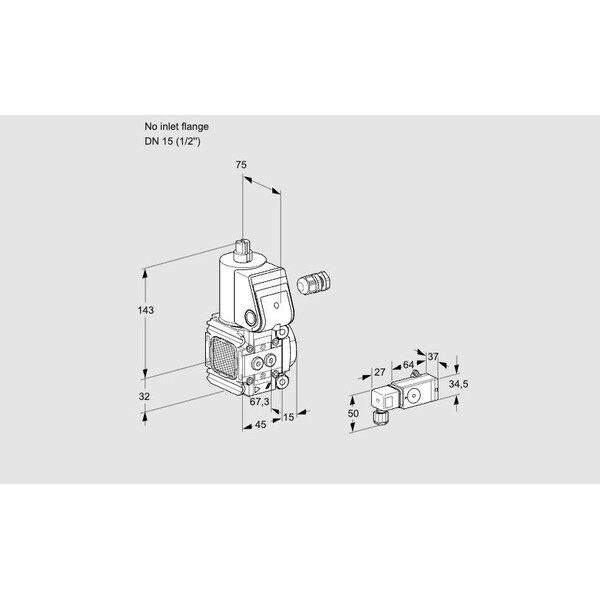 No inlet flange
DN 15 (1/2")

75

143

32

67,3

45

15

27

64

37

34,5

50