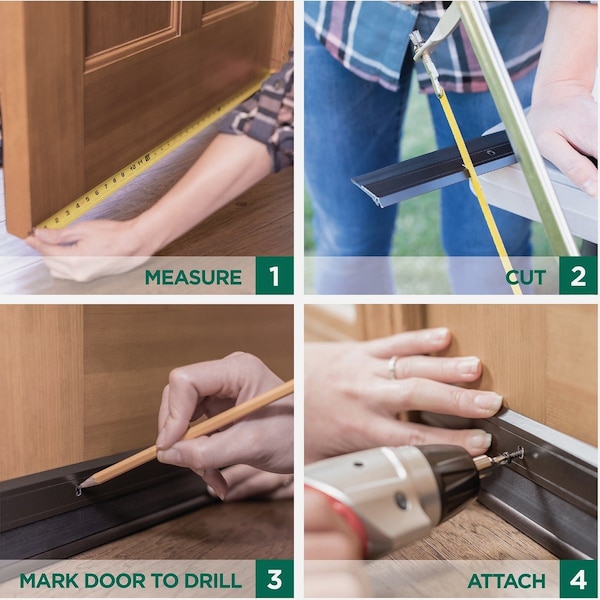 MEASURE 1

CUT 2

MARK DOOR TO DRILL 3

ATTACH 4