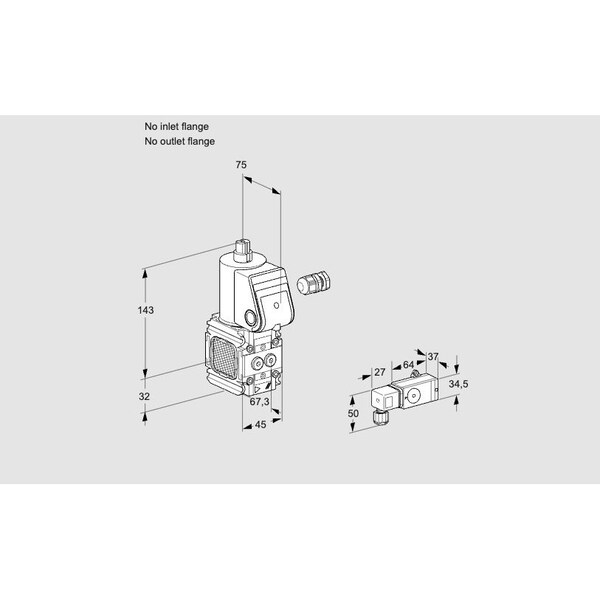 No inlet flange
No outlet flange

75

143

32

67,3

45

27

64

37

34,5

50