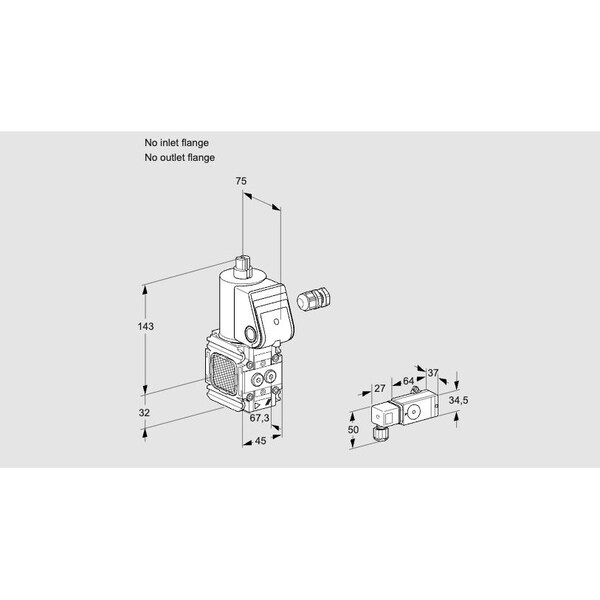 No inlet flange
No outlet flange

75
143
32
67,3
45

27
64
37
34,5
50