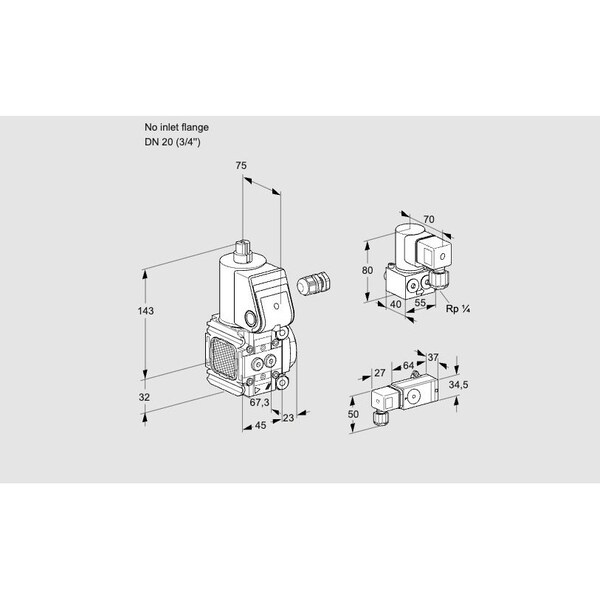 No inlet flange
DN 20 (3/4")

75
143
32
67,3
45
23

70
80
40
55
Rp ¼

27
64
37
34,5
50