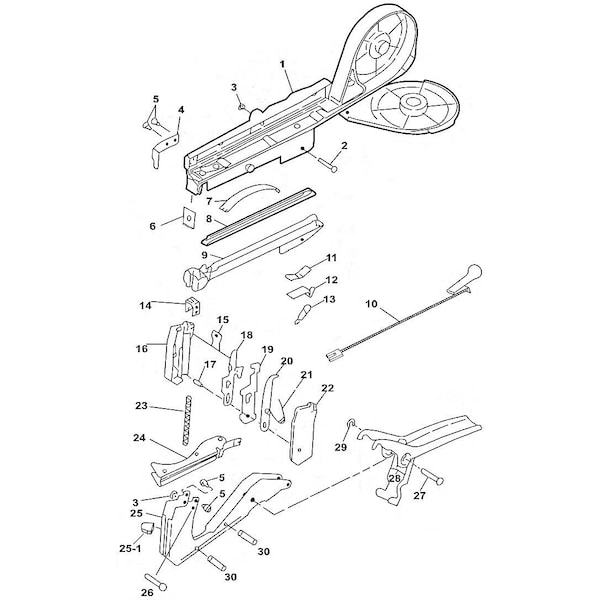 1
3
5
4
2
7
6
8
9
11
12
13
10
14
15
16
18
19
17
20
21
22
23
24
29
28
27
5
3
5
25
25-1
30
30
26