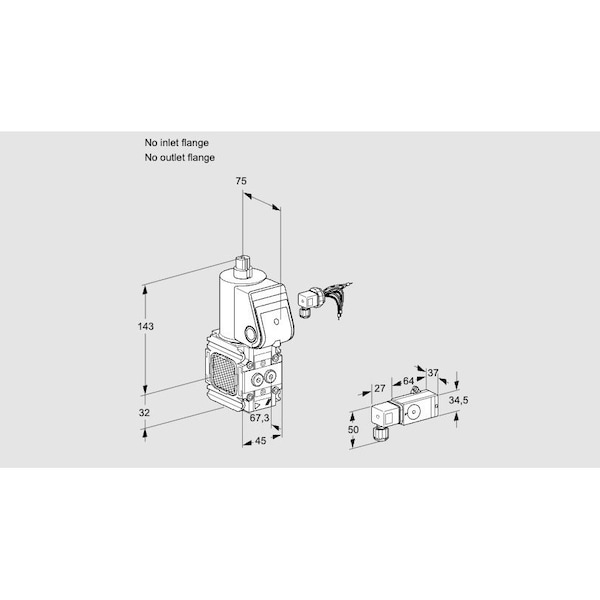 No inlet flange
No outlet flange

75

143

32

67,3

45

27

64

37

34,5

50