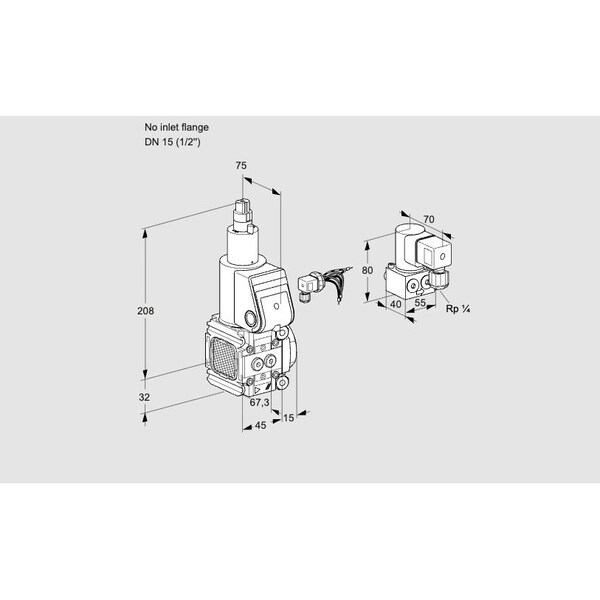 No inlet flange
DN 15 (1/2")

75

208

32

67,3

45

15

70

80

40

55

Rp ¼